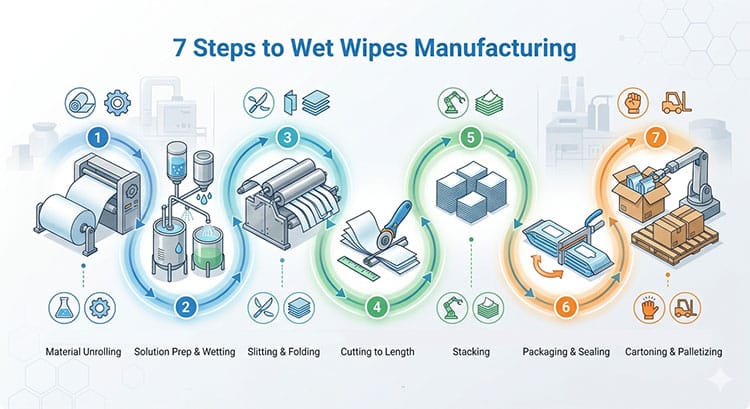 7 Steps to Wet Wipes Manufacturing

1

2

3

4

5

6

7

Material Unrolling

Solution Prep & Wetting

Slitting & Folding

Cutting to Length

Stacking

Packaging & Sealing

Cartoning & Palletizing